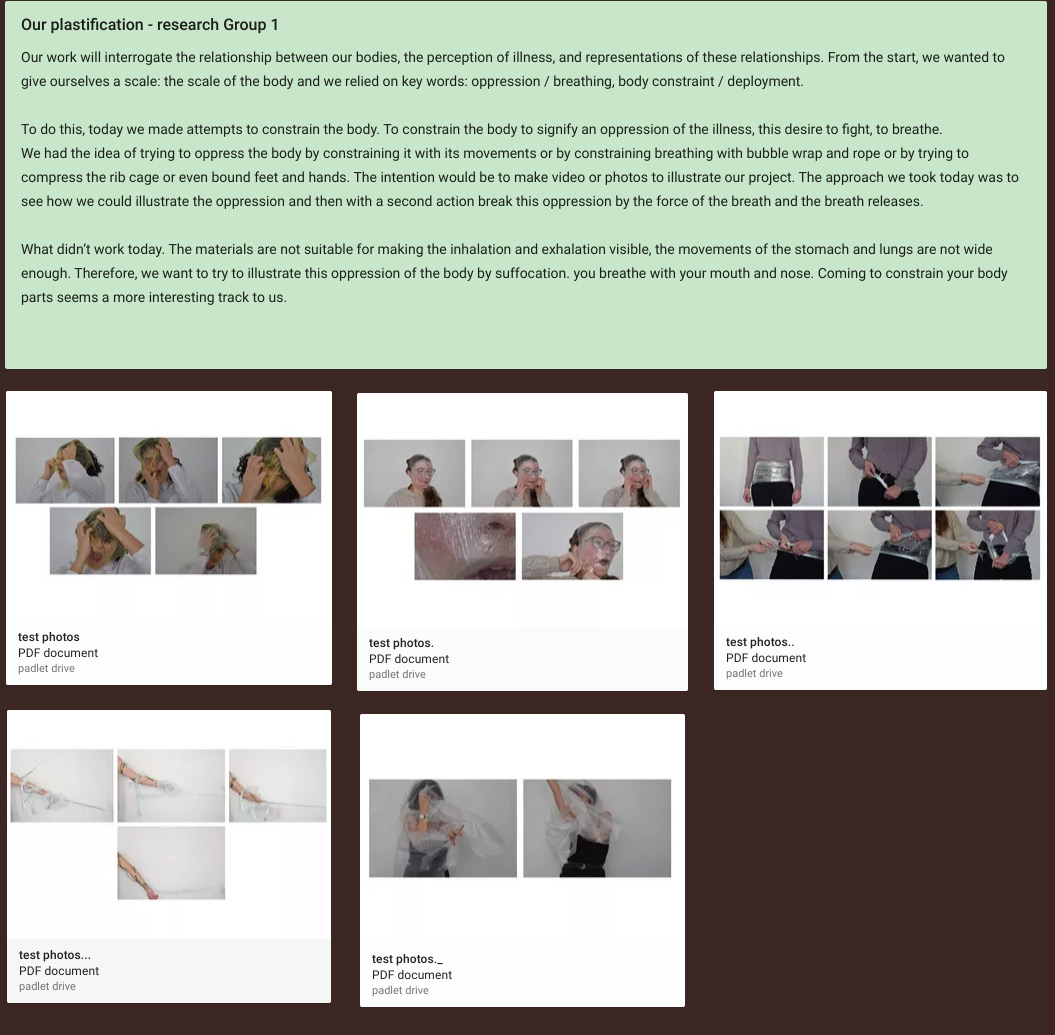 Our plastification - research Group 1

Our work will interrogate the relationship between our bodies, the perception of illness, and representations of these relationships. From the start, we wanted to give ourselves a scale: the scale of the body and we relied on key words: oppression / breathing, body constraint / deployment.

To do this, today we made attempts to constrain the body. To constrain the body to signify an oppression of the illness, this desire to fight, to breathe.
We had the idea of trying to oppress the body by constraining it with its movements or by constraining breathing with bubble wrap and rope or by trying to compress the rib cage or even bound feet and hands. The intention would be to make video or photos to illustrate our project. The approach we took today was to see how we could illustrate the oppression and then with a second action break this oppression by the force of the breath and the breath releases.

What didn't work today. The materials are not suitable for making the inhalation and exhalation visible, the movements of the stomach and lungs are not wide enough. Therefore, we want to try to illustrate this oppression of the body by suffocation. you breathe with your mouth and nose. Coming to constrain your body parts seems a more interesting track to us.

test photos
PDF document
padlet drive

test photos.
PDF document
padlet drive

test photos..
PDF document
padlet drive

test photos...
PDF document
padlet drive

test photos._
PDF document
padlet drive